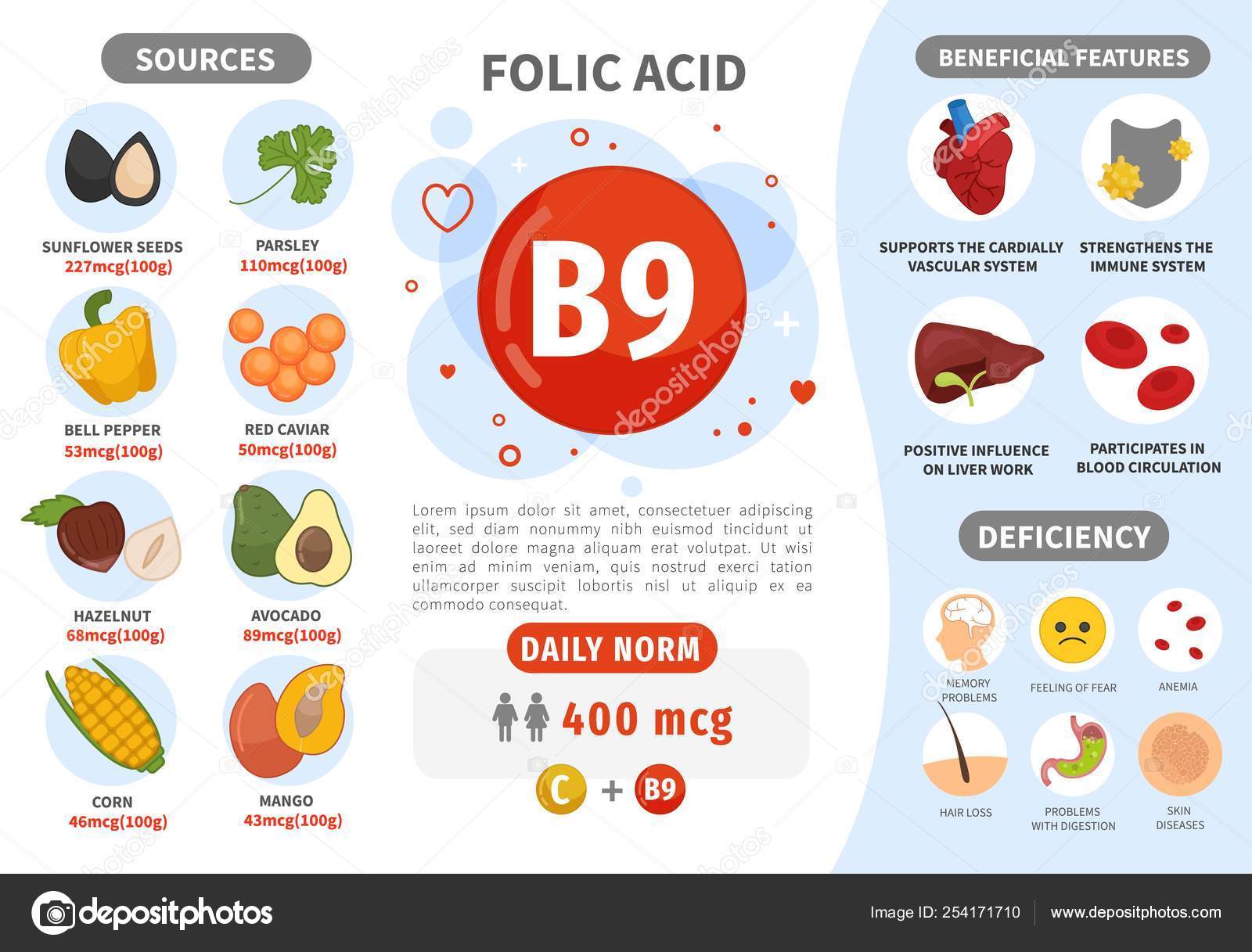 SOURCES

SUNFLOWER SEEDS
227mcg(100g)

PARSLEY
110mcg(100g)

BELL PEPPER
53mcg(100g)

RED CAVIAR
50mcg(100g)

HAZELNUT
68mcg(100g)

AVOCADO
89mcg(100g)

CORN
46mcg(100g)

MANGO
43mcg(100g)

FOLIC ACID

B9

Lorem ipsum dolor sit amet, consectetuer adipiscing elit, sed diam nonummy nibh euismod tincidunt ut laoreet dolore magna aliquam erat volutpat. Ut wisi enim ad minim veniam, quis nostrud exerci tation ullamcorper suscipit lobortis nisl ut aliquip ex ea commodo consequat.

DAILY NORM

400 mcg

C + B9

BENEFICIAL FEATURES

SUPPORTS THE CARDIALLY VASCULAR SYSTEM

STRENGTHENS THE IMMUNE SYSTEM

POSITIVE INFLUENCE ON LIVER WORK

PARTICIPATES IN BLOOD CIRCULATION

DEFICIENCY

MEMORY PROBLEMS

FEELING OF FEAR

ANEMIA

HAIR LOSS

PROBLEMS WITH DIGESTION

SKIN DISEASES

depositphotos

Image ID: 254171710

www.depositphotos.com